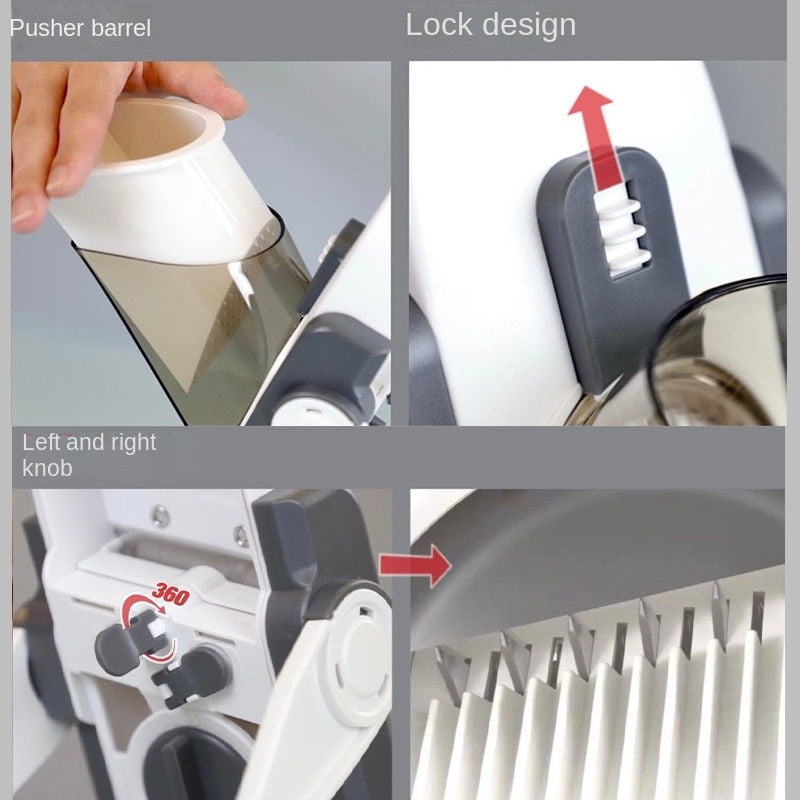 Pusher barrel

Lock design

Left and right knob

360