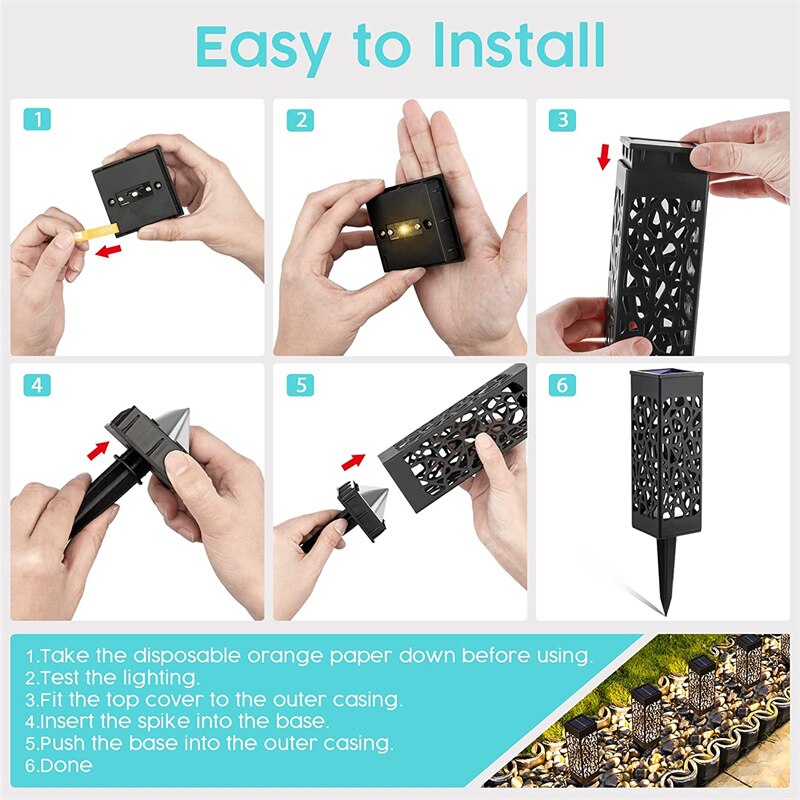 Easy to Install

1

2

3

4

5

6

1.Take the disposable orange paper down before using.
2.Test the lighting.
3.Fit the top cover to the outer casing.
4.Insert the spike into the base.
5.Push the base into the outer casing.
6.Done