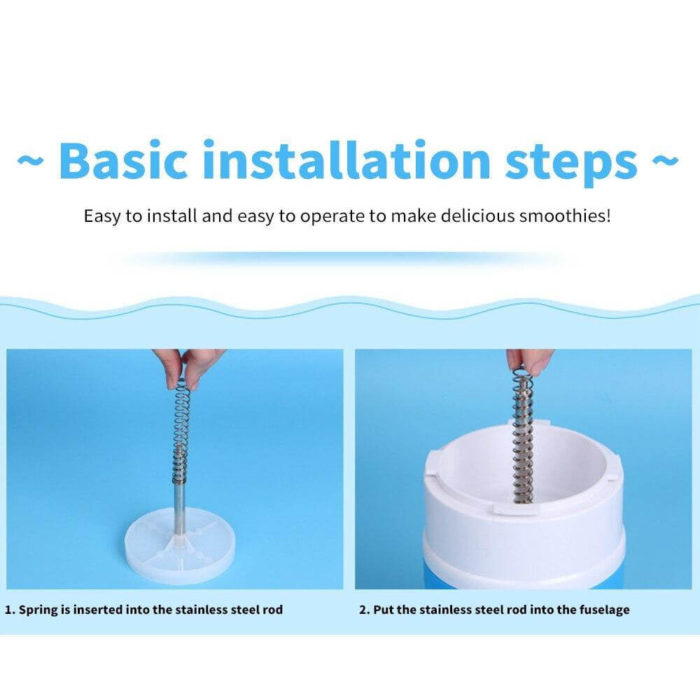 ~ Basic installation steps ~

Easy to install and easy to operate to make delicious smoothies!

1. Spring is inserted into the stainless steel rod

2. Put the stainless steel rod into the fuselage